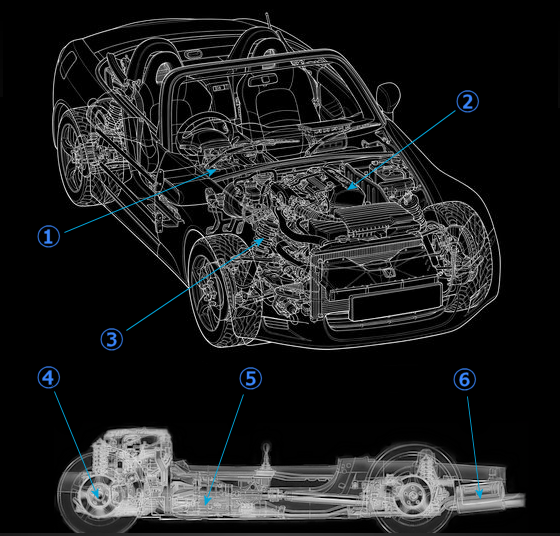 2
1
3
4
5
6